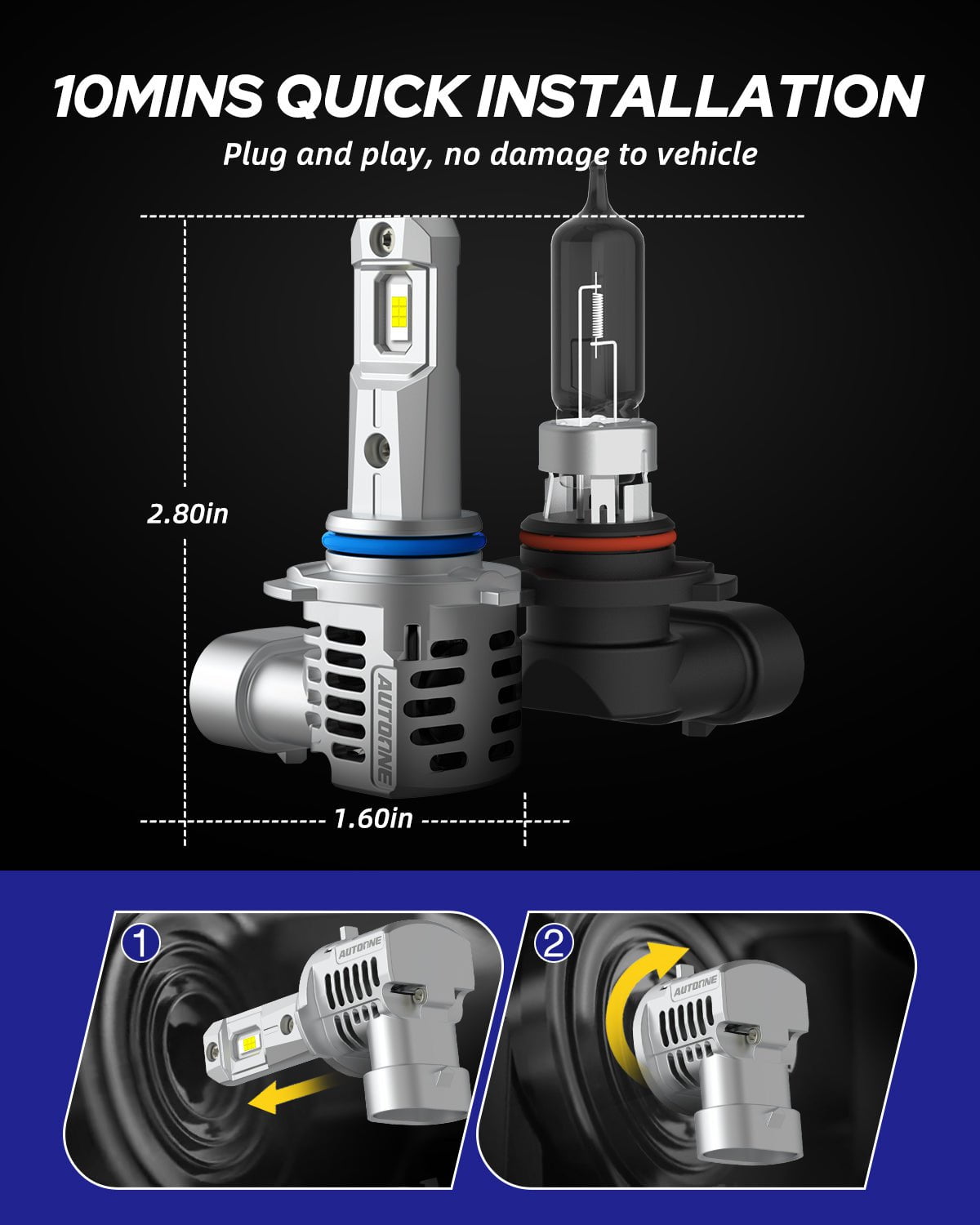 10MINS QUICK INSTALLATION

Plug and play, no damage to vehicle

2.80in

AUTOONE

1.60in

1

AUTOONE

2

AUTOONE