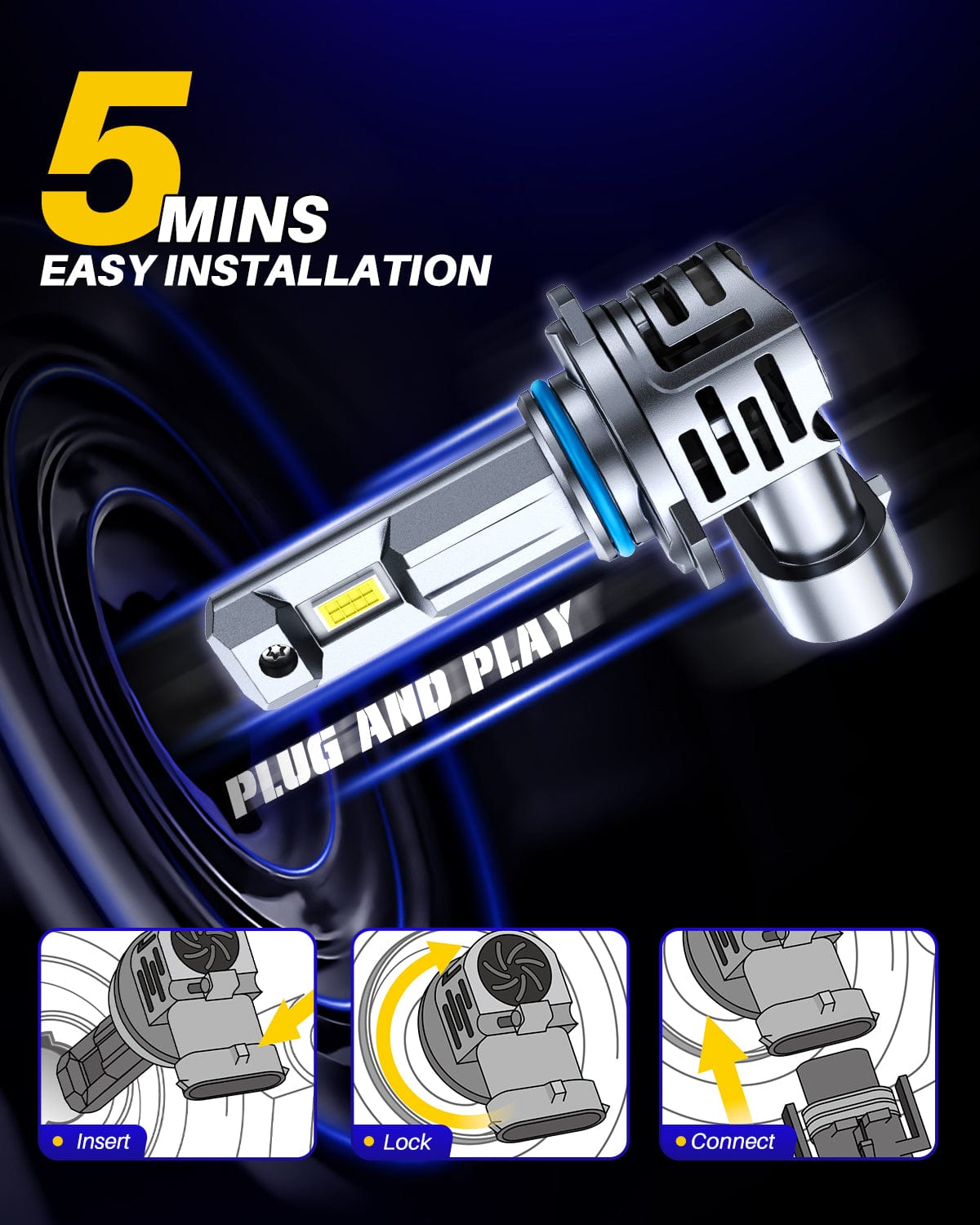 5 MINS
EASY INSTALLATION

PLUG AND PLAY

Insert

Lock

Connect