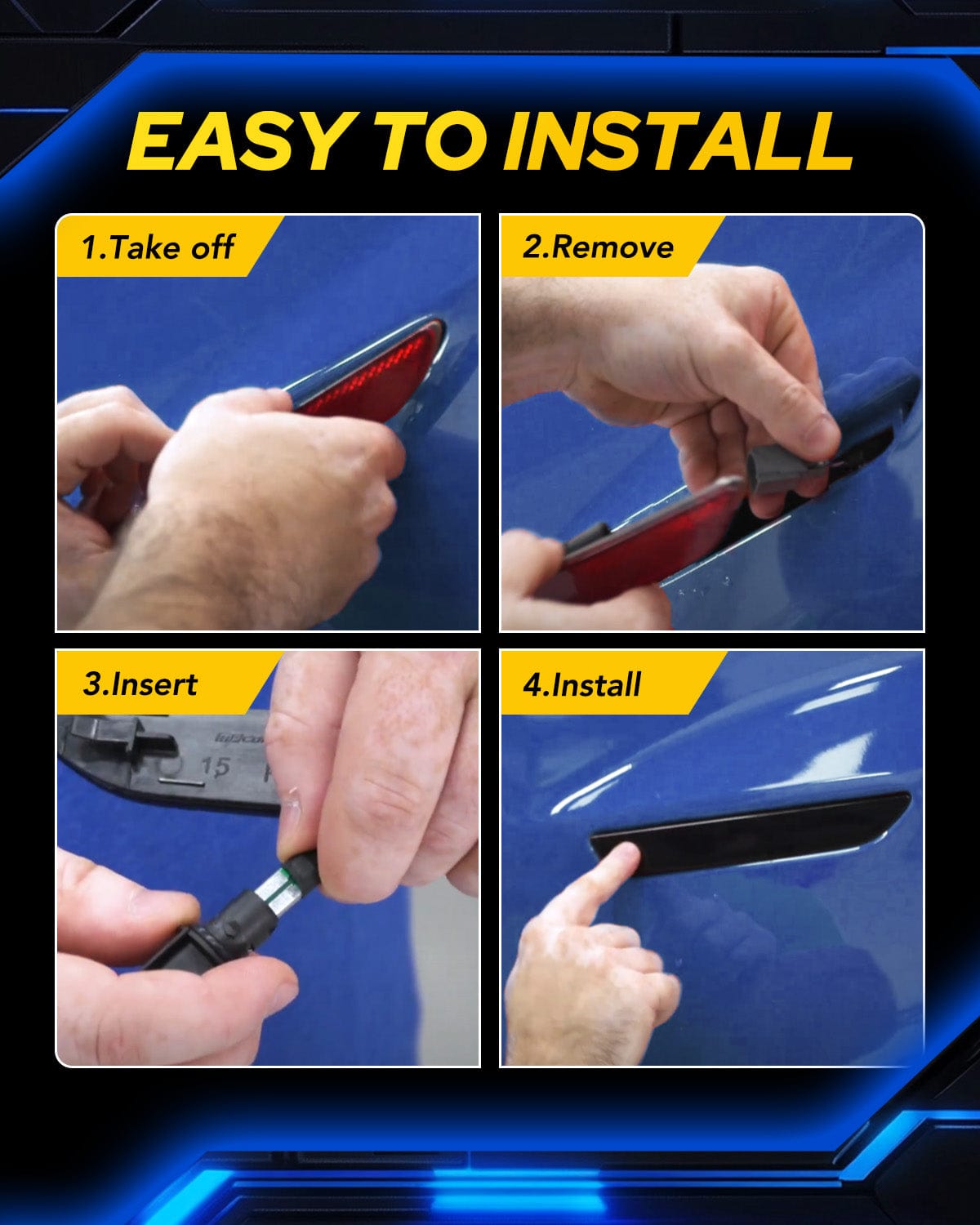 EASY TO INSTALL

1.Take off

2.Remove

3.Insert

15

4.Install