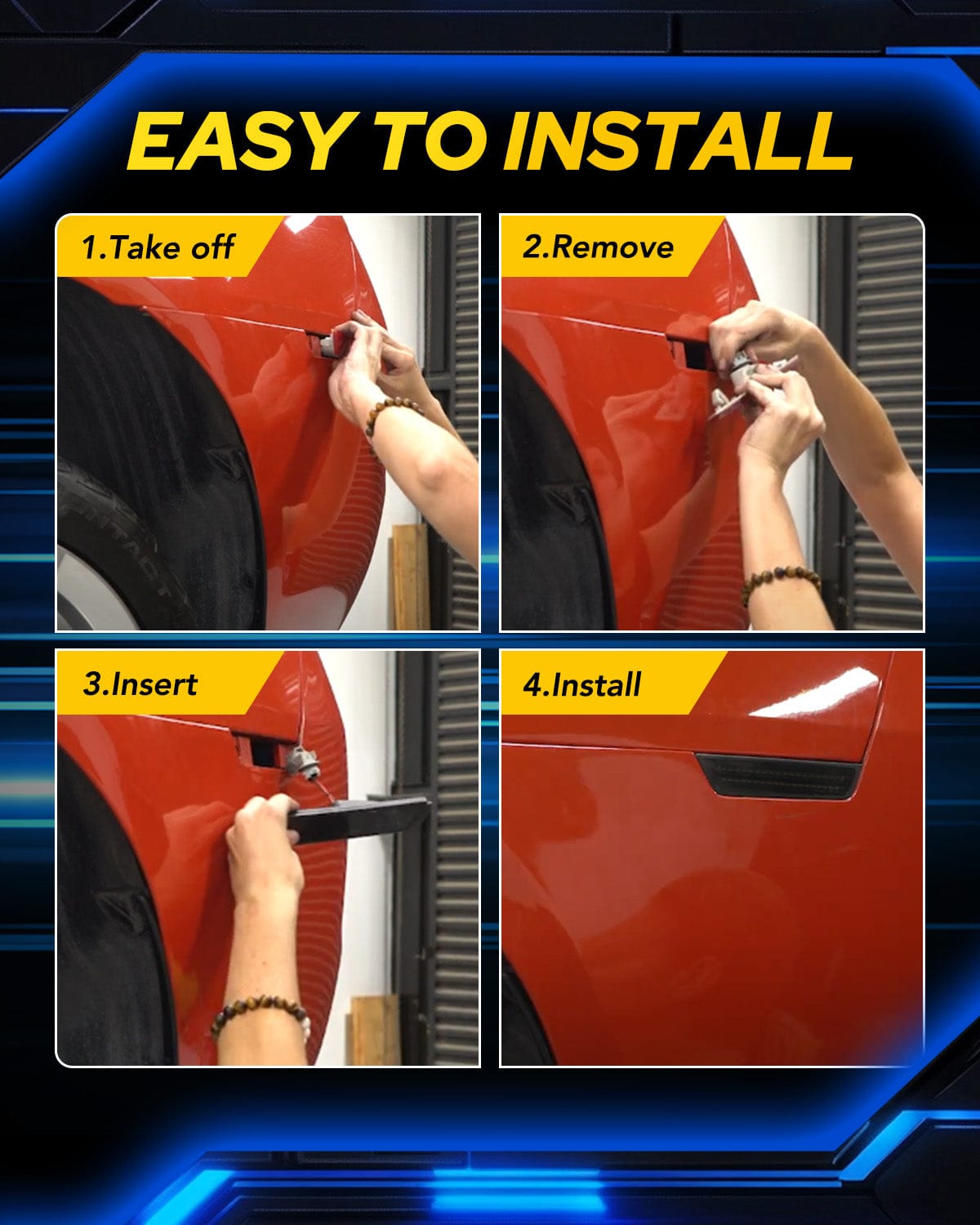 EASY TO INSTALL

1.Take off

2.Remove

3.Insert

4.Install