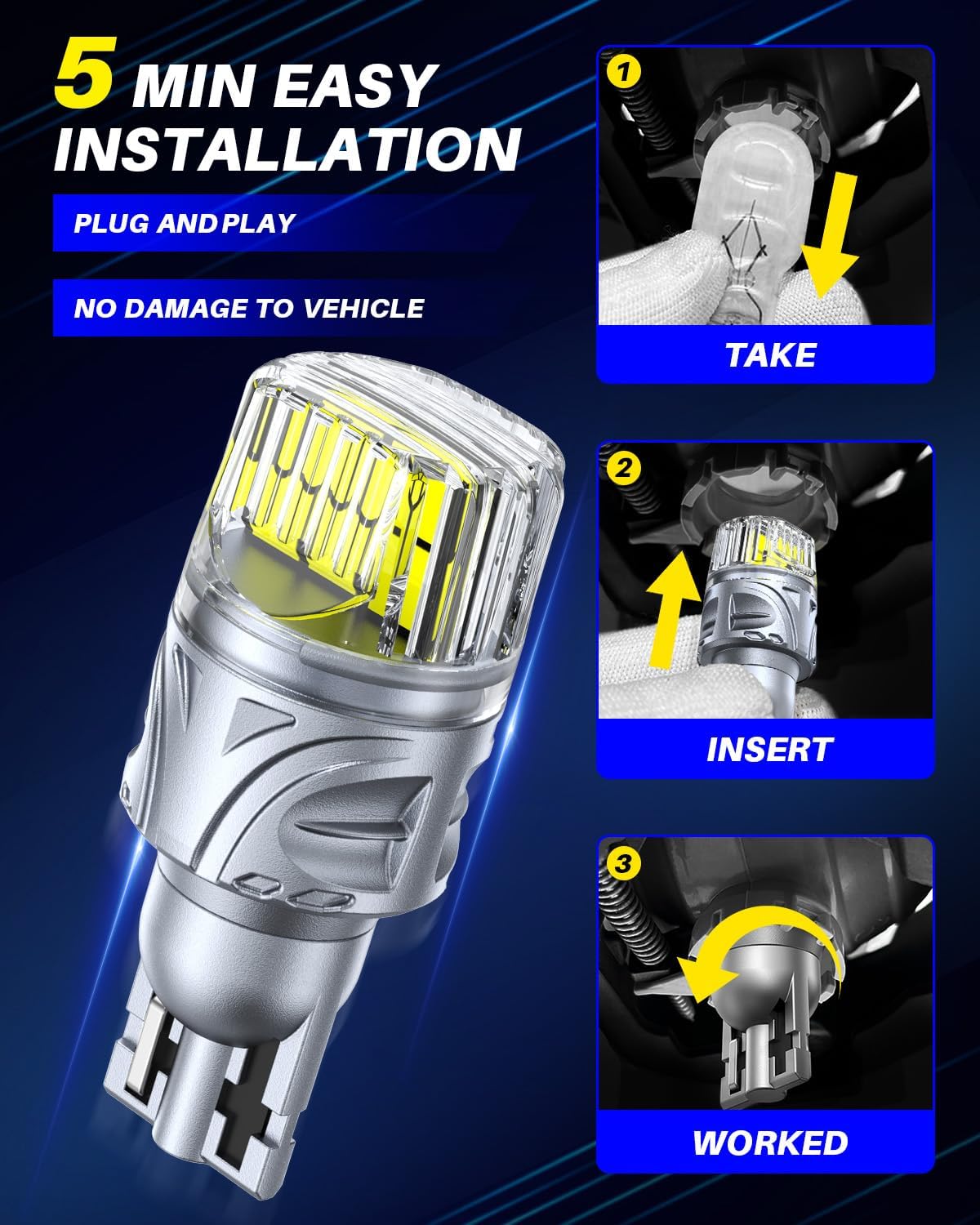 5 MIN EASY INSTALLATION

PLUG AND PLAY

NO DAMAGE TO VEHICLE

1

TAKE

2

INSERT

3

WORKED